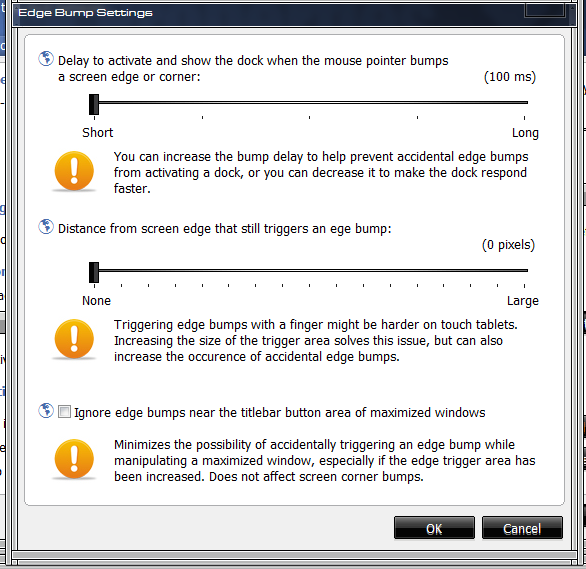 Edge Bump Settings

Delay to activate and show the dock when the mouse pointer bumps a screen edge or corner:

(100 ms)

Short

Long

You can increase the bump delay to help prevent accidental edge bumps from activating a dock, or you can decrease it to make the dock respond faster.

Distance from screen edge that still triggers an ege bump:

(0 pixels)

None

Large

Triggering edge bumps with a finger might be harder on touch tablets. Increasing the size of the trigger area solves this issue, but can also increase the occurence of accidental edge bumps.

Ignore edge bumps near the titlebar button area of maximized windows

Minimizes the possibility of accidentally triggering an edge bump while manipulating a maximized window, especially if the edge trigger area has been increased. Does not affect screen corner bumps.

OK

Cancel